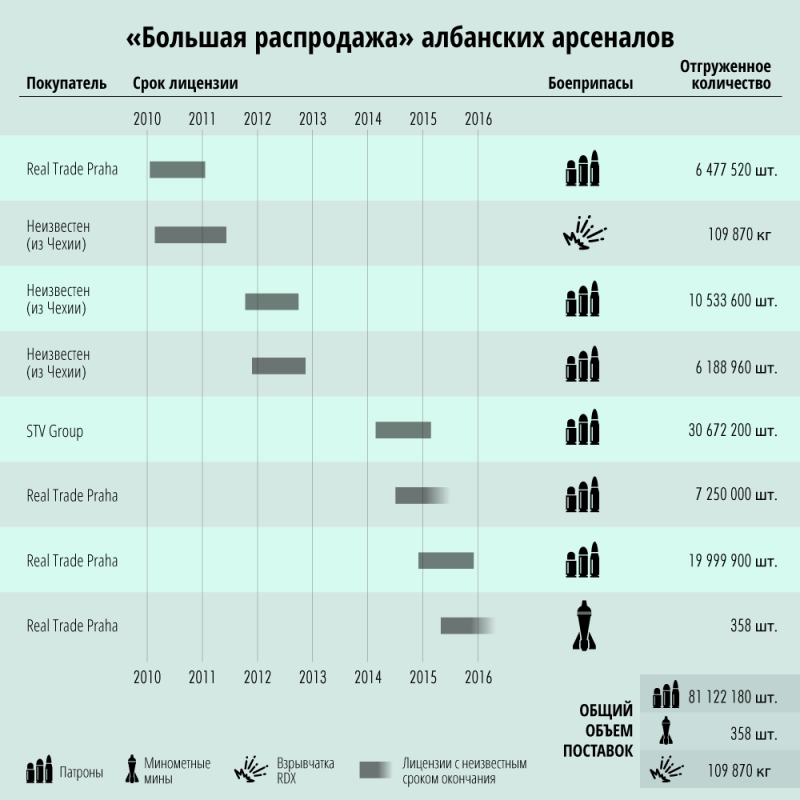 «Большая распродажа» албанских арсеналов

| Покупатель | Срок лицензии | Боеприпасы | Отгруженное количество |
|---|---|---|---|
| | 2010 2011 2012 2013 2014 2015 2016 | | |
| Real Trade Praha | | | 6 477 520 шт. |
| Неизвестен (из Чехии) | | | 109 870 кг |
| Неизвестен (из Чехии) | | | 10 533 600 шт. |
| Неизвестен (из Чехии) | | | 6 188 960 шт. |
| STV Group | | | 30 672 200 шт. |
| Real Trade Praha | | | 7 250 000 шт. |
| Real Trade Praha | | | 19 999 900 шт. |
| Real Trade Praha | | | 358 шт. |
| | 2010 2011 2012 2013 2014 2015 2016 | | |

ОБЩИЙ ОБЪЕМ ПОСТАВОК
81 122 180 шт.
358 шт.
109 870 кг

Патроны
Минометные мины
Взрывчатка RDX
Лицензии с неизвестным сроком окончания