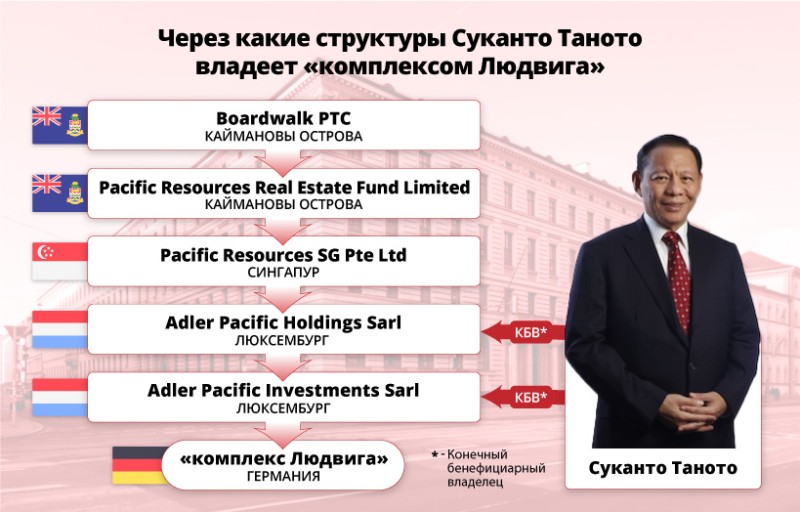 Через какие структуры Суканто Таното владеет «комплексом Людвига»

Boardwalk PTC
КАЙМАНОВЫ ОСТРОВА

Pacific Resources Real Estate Fund Limited
КАЙМАНОВЫ ОСТРОВА

Pacific Resources SG Pte Ltd
СИНГАПУР

Adler Pacific Holdings Sarl
ЛЮКСЕМБУРГ

КБВ*

Adler Pacific Investments Sarl
ЛЮКСЕМБУРГ

КБВ*

«комплекс Людвига»
ГЕРМАНИЯ

* - Конечный бенефициарный владелец

Суканто Таното