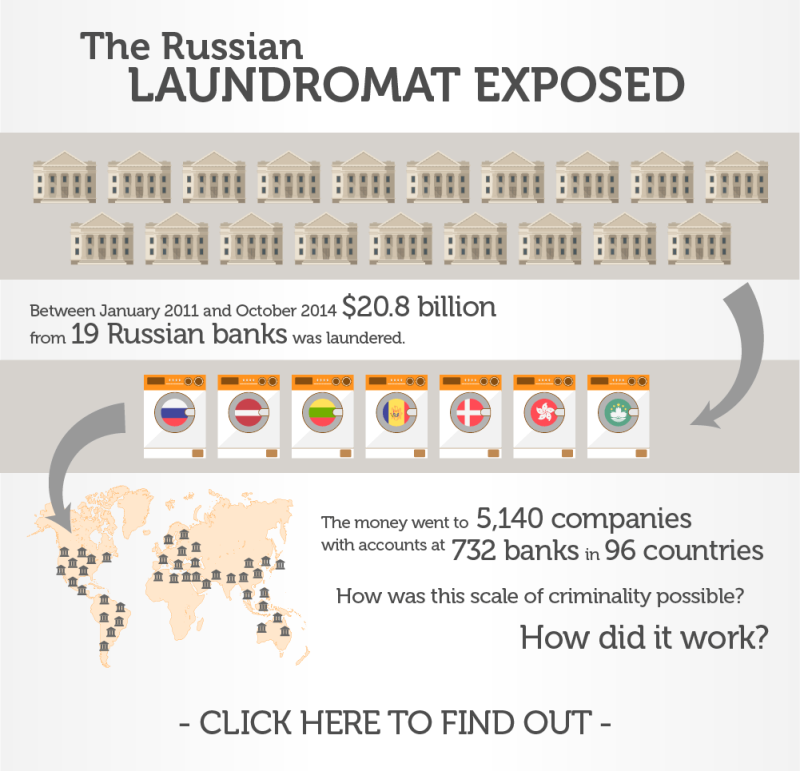 The Russian
LAUNDROMAT EXPOSED

Between January 2011 and October 2014 $20.8 billion from 19 Russian banks was laundered.

The money went to 5,140 companies with accounts at 732 banks in 96 countries

How was this scale of criminality possible?

How did it work?

- CLICK HERE TO FIND OUT -