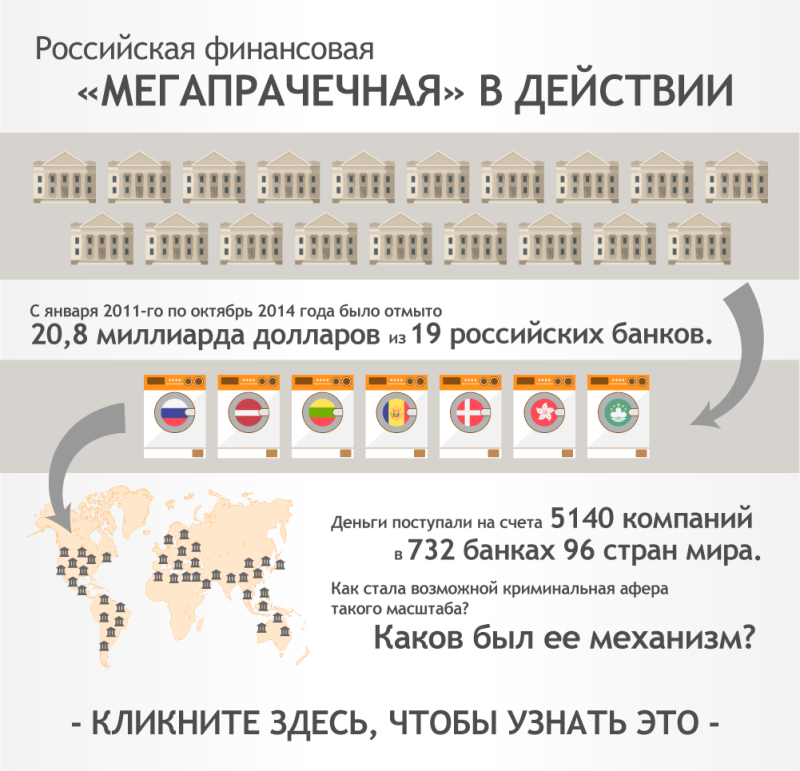 Российская финансовая
«МЕГАПРАЧЕЧНАЯ» В ДЕЙСТВИИ

С января 2011-го по октябрь 2014 года было отмыто
20,8 миллиарда долларов из 19 российских банков.

Деньги поступали на счета 5140 компаний
в 732 банках 96 стран мира.

Как стала возможной криминальная афера такого масштаба?

Каков был ее механизм?

- КЛИКНИТЕ ЗДЕСЬ, ЧТОБЫ УЗНАТЬ ЭТО -