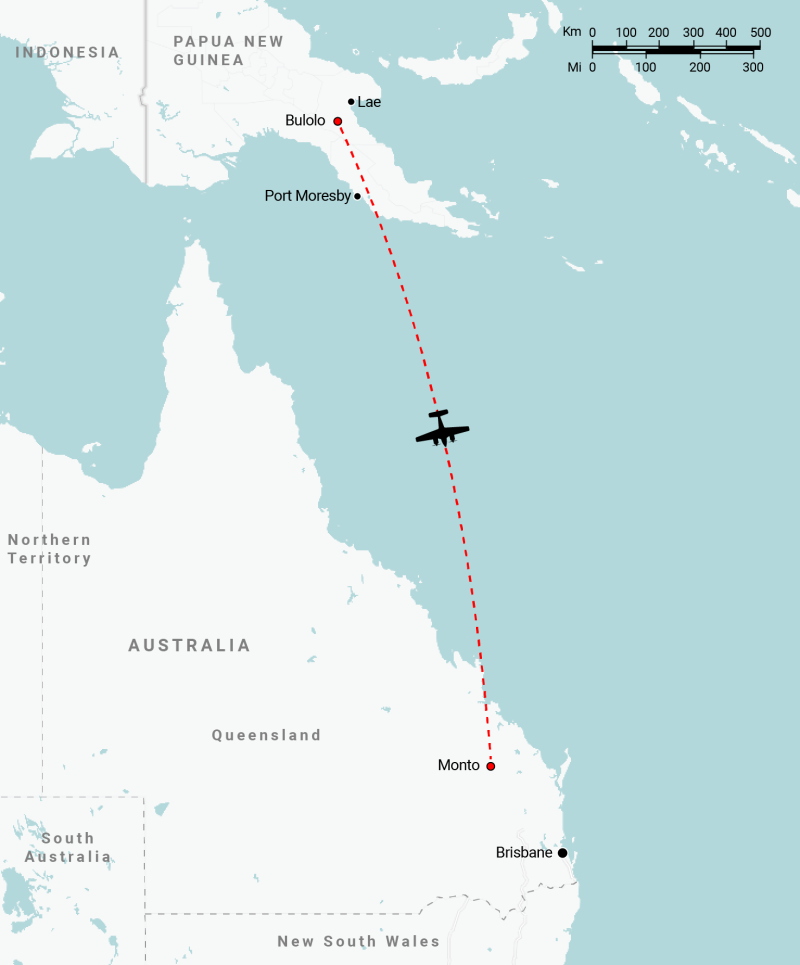 INDONESIA

PAPUA NEW GUINEA

Km 0 100 200 300 400 500
Mi 0 100 200 300

Lae

Bulolo

Port Moresby

Northern Territory

AUSTRALIA

Queensland

Monto

South Australia

Brisbane

New South Wales