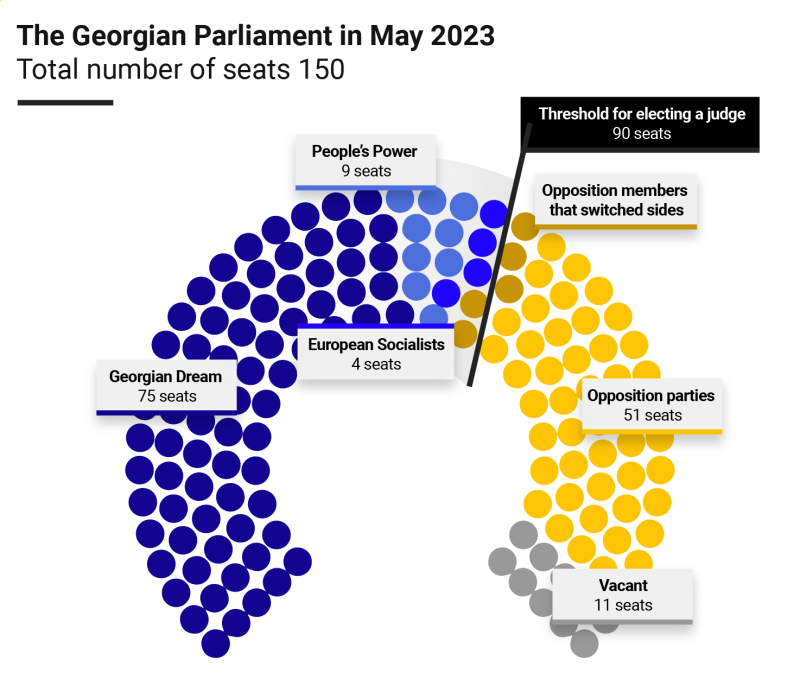 The Georgian Parliament in May 2023
Total number of seats 150

Threshold for electing a judge
90 seats

People's Power
9 seats

Opposition members that switched sides

European Socialists
4 seats

Georgian Dream
75 seats

Opposition parties
51 seats

Vacant
11 seats