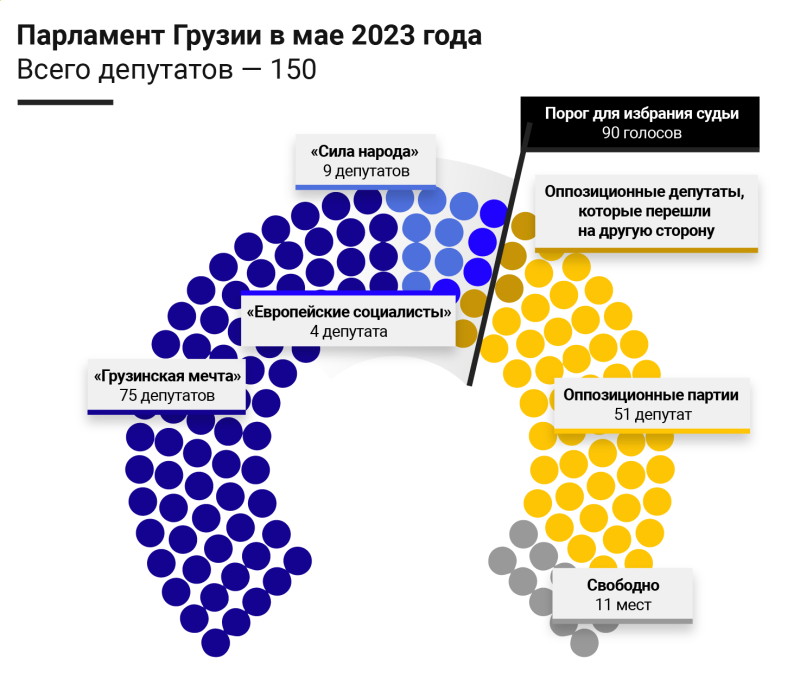 Парламент Грузии в мае 2023 года
Всего депутатов — 150

Порог для избрания судьи
90 голосов

«Сила народа»
9 депутатов

Оппозиционные депутаты, которые перешли на другую сторону

«Европейские социалисты»
4 депутата

«Грузинская мечта»
75 депутатов

Оппозиционные партии
51 депутат

Свободно
11 мест