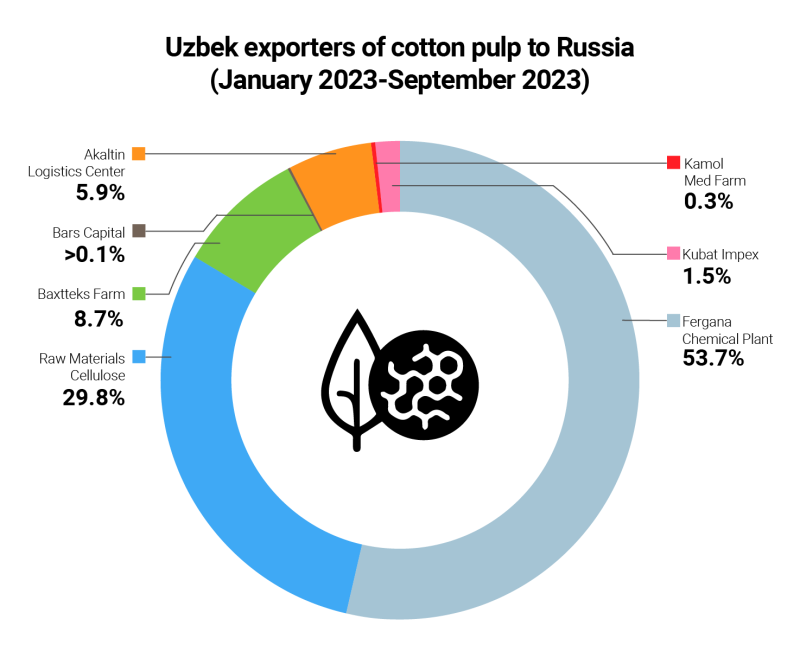 Uzbek exporters of cotton pulp to Russia
(January 2023-September 2023)

Akaltin
Logistics Center
5.9%

Bars Capital
>0.1%

Baxtteks Farm
8.7%

Raw Materials
Cellulose
29.8%

Kamol
Med Farm
0.3%

Kubat Impex
1.5%

Fergana
Chemical Plant
53.7%