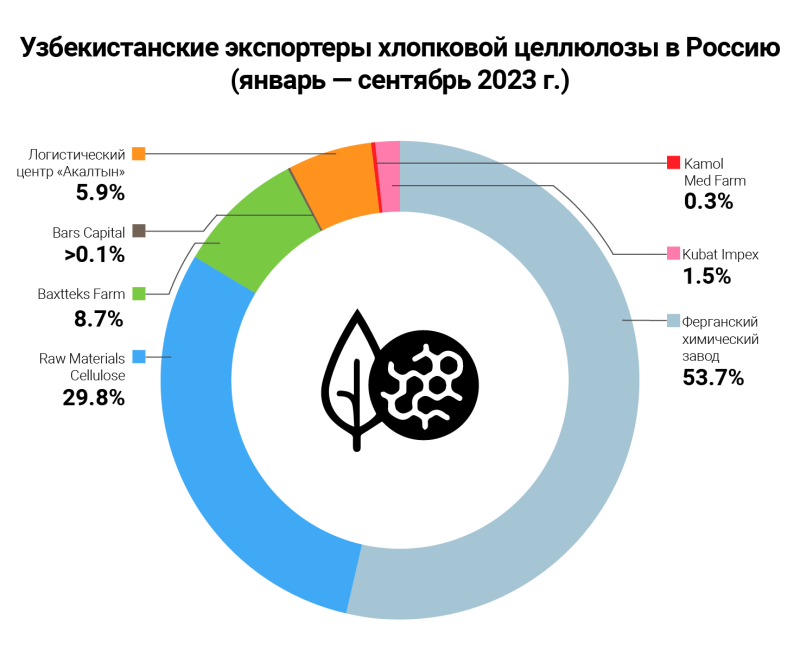 Узбекистанские экспортеры хлопковой целлюлозы в Россию (январь — сентябрь 2023 г.)

Логистический центр «Акалтын»
5.9%

Bars Capital
>0.1%

Baxtteks Farm
8.7%

Raw Materials Cellulose
29.8%

Kamol Med Farm
0.3%

Kubat Impex
1.5%

Ферганский химический завод
53.7%