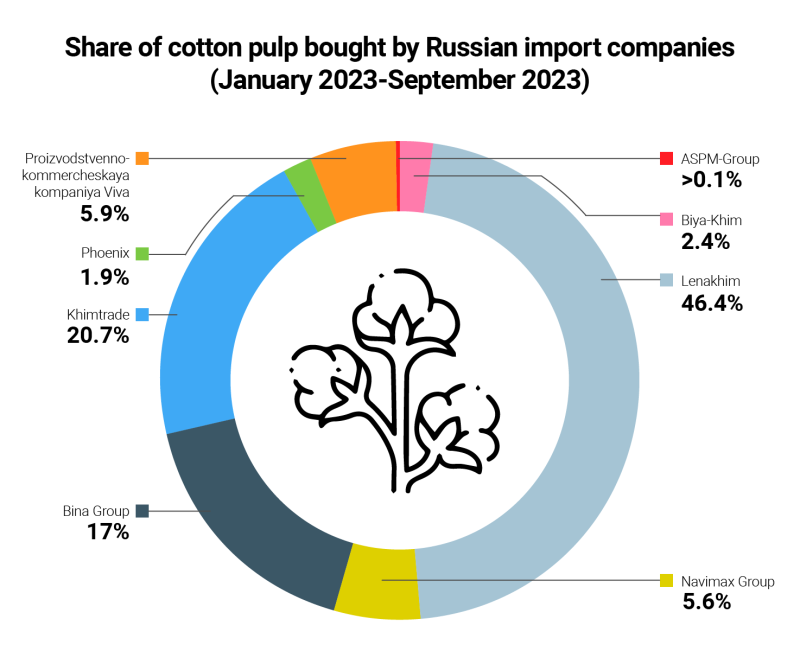 Share of cotton pulp bought by Russian import companies (January 2023-September 2023)

Proizvodstvenno-kommercheskaya kompaniya Viva
5.9%

Phoenix
1.9%

Khimtrade
20.7%

Bina Group
17%

ASPM-Group
>0.1%

Biya-Khim
2.4%

Lenakhim
46.4%

Navimax Group
5.6%