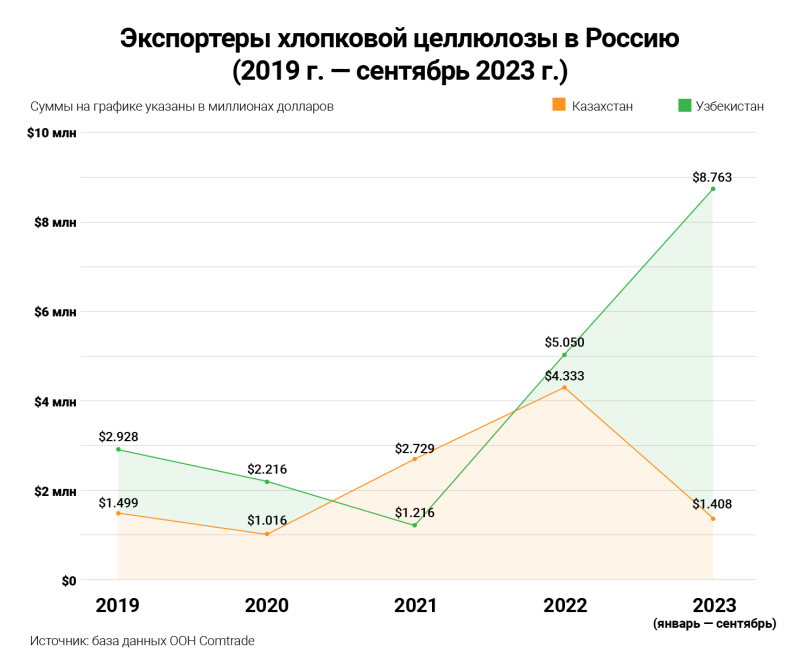 Экспортеры хлопковой целлюлозы в Россию
(2019 г. — сентябрь 2023 г.)

Суммы на графике указаны в миллионах долларов

Казахстан
Узбекистан

$10 млн
$8 млн
$6 млн
$4 млн
$2 млн
$0

$2.928
$1.499
$2.216
$1.016
$2.729
$1.216
$5.050
$4.333
$8.763
$1.408

2019
2020
2021
2022
2023
(январь — сентябрь)

Источник: база данных ООН Comtrade