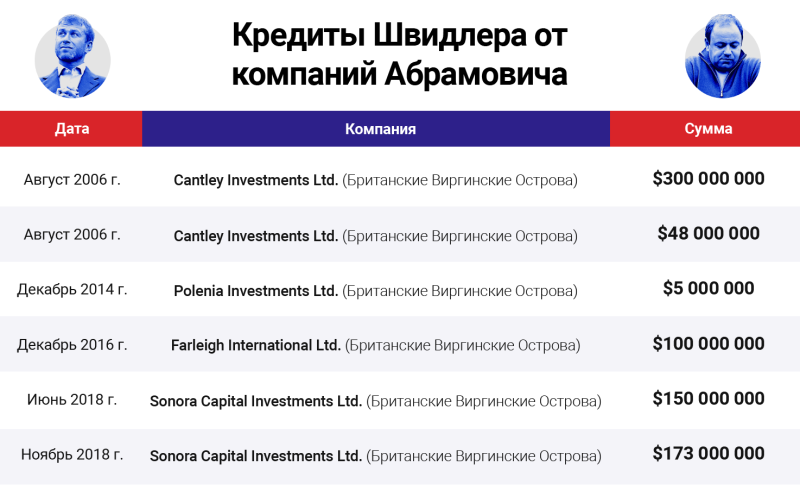 Кредиты Швидлера от компаний Абрамовича

| Дата | Компания | Сумма |
|---|---|---|
| Август 2006 г. | Cantley Investments Ltd. (Британские Виргинские Острова) | \$300 000 000 |
| Август 2006 г. | Cantley Investments Ltd. (Британские Виргинские Острова) | \$48 000 000 |
| Декабрь 2014 г. | Polenia Investments Ltd. (Британские Виргинские Острова) | \$5 000 000 |
| Декабрь 2016 г. | Farleigh International Ltd. (Британские Виргинские Острова) | \$100 000 000 |
| Июнь 2018 г. | Sonora Capital Investments Ltd. (Британские Виргинские Острова) | \$150 000 000 |
| Ноябрь 2018 г. | Sonora Capital Investments Ltd. (Британские Виргинские Острова) | \$173 000 000 |