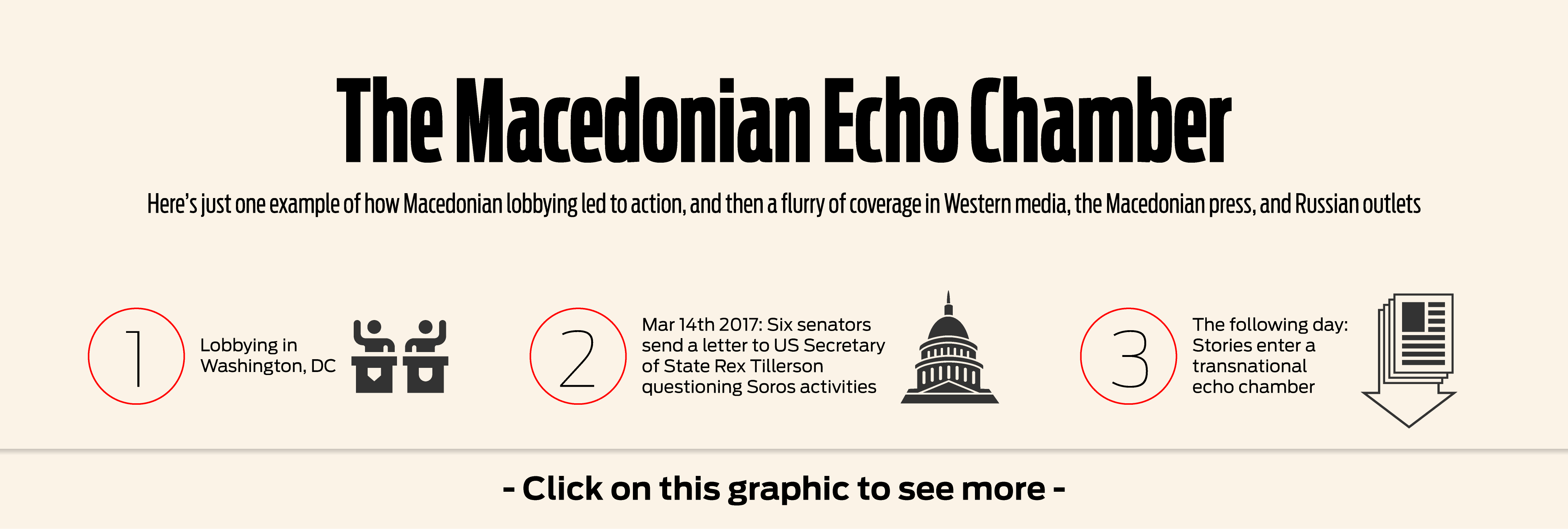 The Macedonian Echo Chamber

Here's just one example of how Macedonian lobbying led to action, and then a flurry of coverage in Western media, the Macedonian press, and Russian outlets

1

Lobbying in Washington, DC

2

Mar 14th 2017: Six senators send a letter to US Secretary of State Rex Tillerson questioning Soros activities

3

The following day: Stories enter a transnational echo chamber

- Click on this graphic to see more -