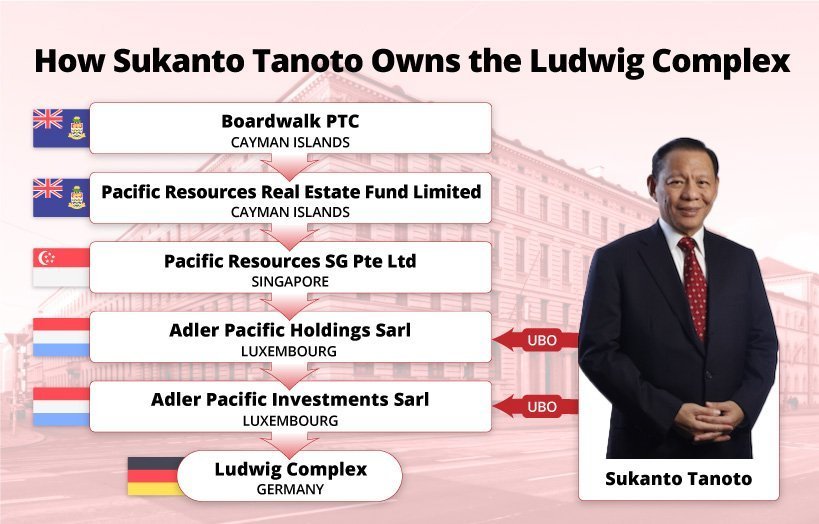 How Sukanto Tanoto Owns the Ludwig Complex

Boardwalk PTC
CAYMAN ISLANDS

Pacific Resources Real Estate Fund Limited
CAYMAN ISLANDS

Pacific Resources SG Pte Ltd
SINGAPORE

Adler Pacific Holdings Sarl
LUXEMBOURG

UBO

Adler Pacific Investments Sarl
LUXEMBOURG

UBO

Ludwig Complex
GERMANY

Sukanto Tanoto