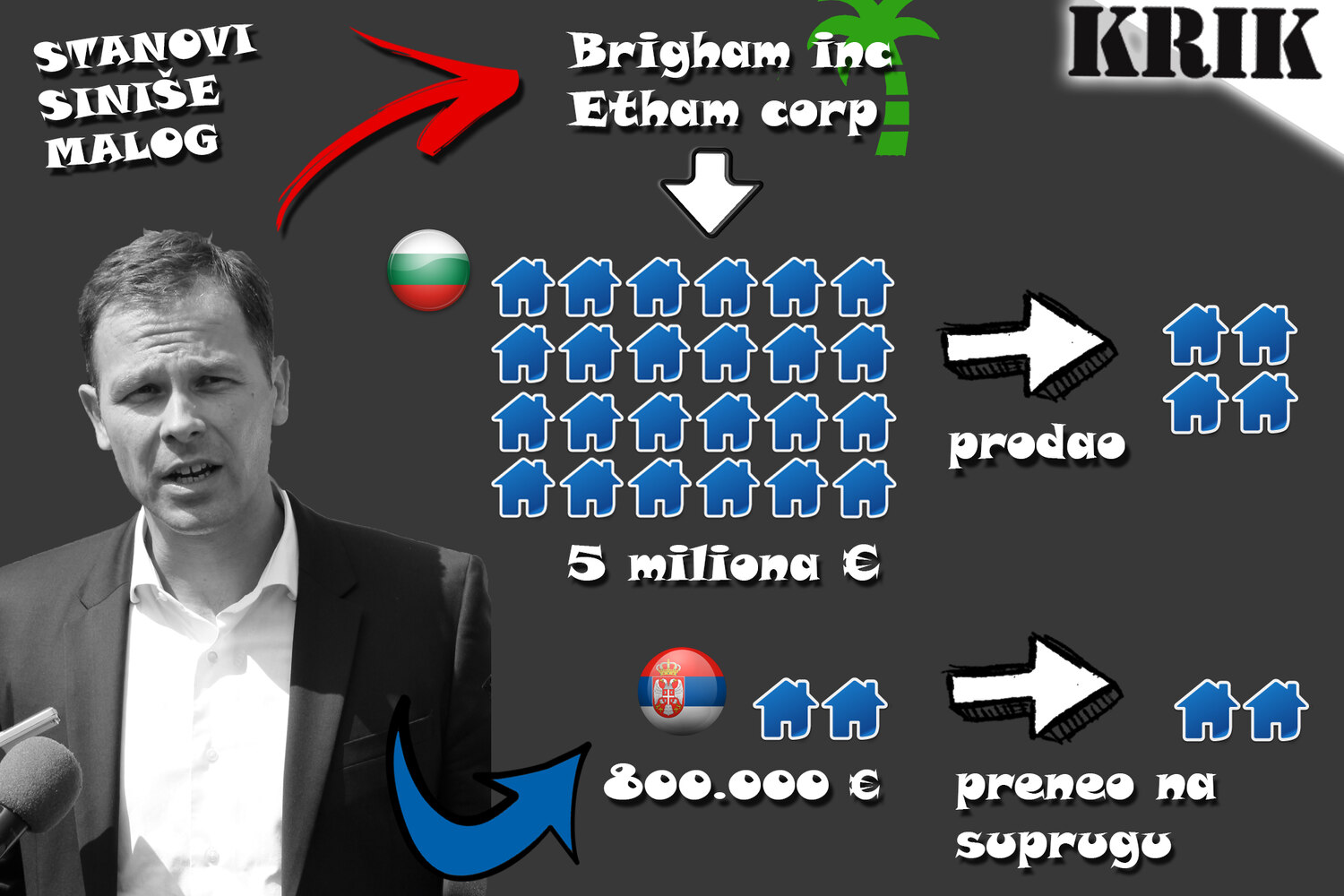 STANOVI SINIŠE MALOG

Brigham inc
Etham corp

KRIK

prodao

5 miliona €

800.000 €

preneo na suprugu