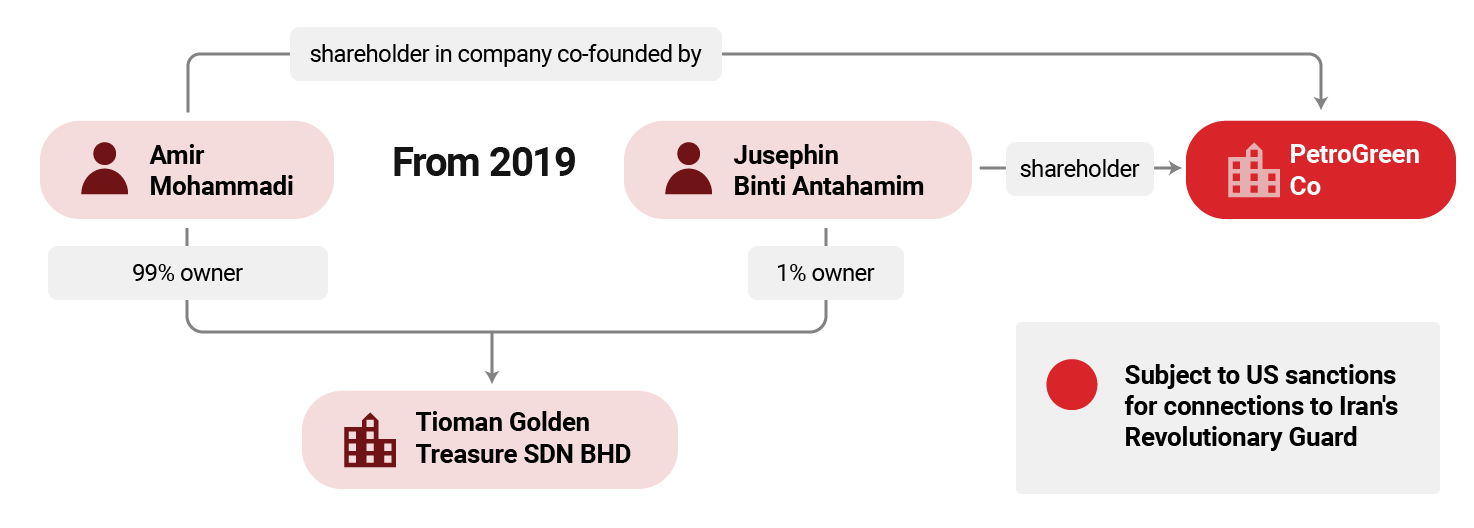 shareholder in company co-founded by

Amir Mohammadi

From 2019

Jusephin Binti Antahamim

shareholder

PetroGreen Co

99% owner

1% owner

Tioman Golden Treasure SDN BHD

Subject to US sanctions for connections to Iran's Revolutionary Guard