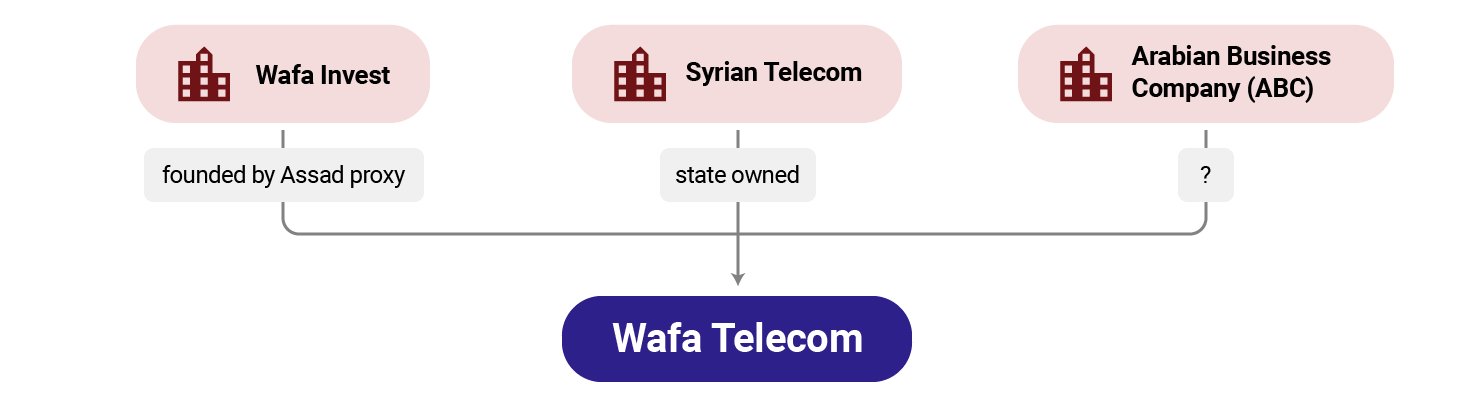 Wafa Invest

Syrian Telecom

Arabian Business Company (ABC)

founded by Assad proxy

state owned

?

Wafa Telecom