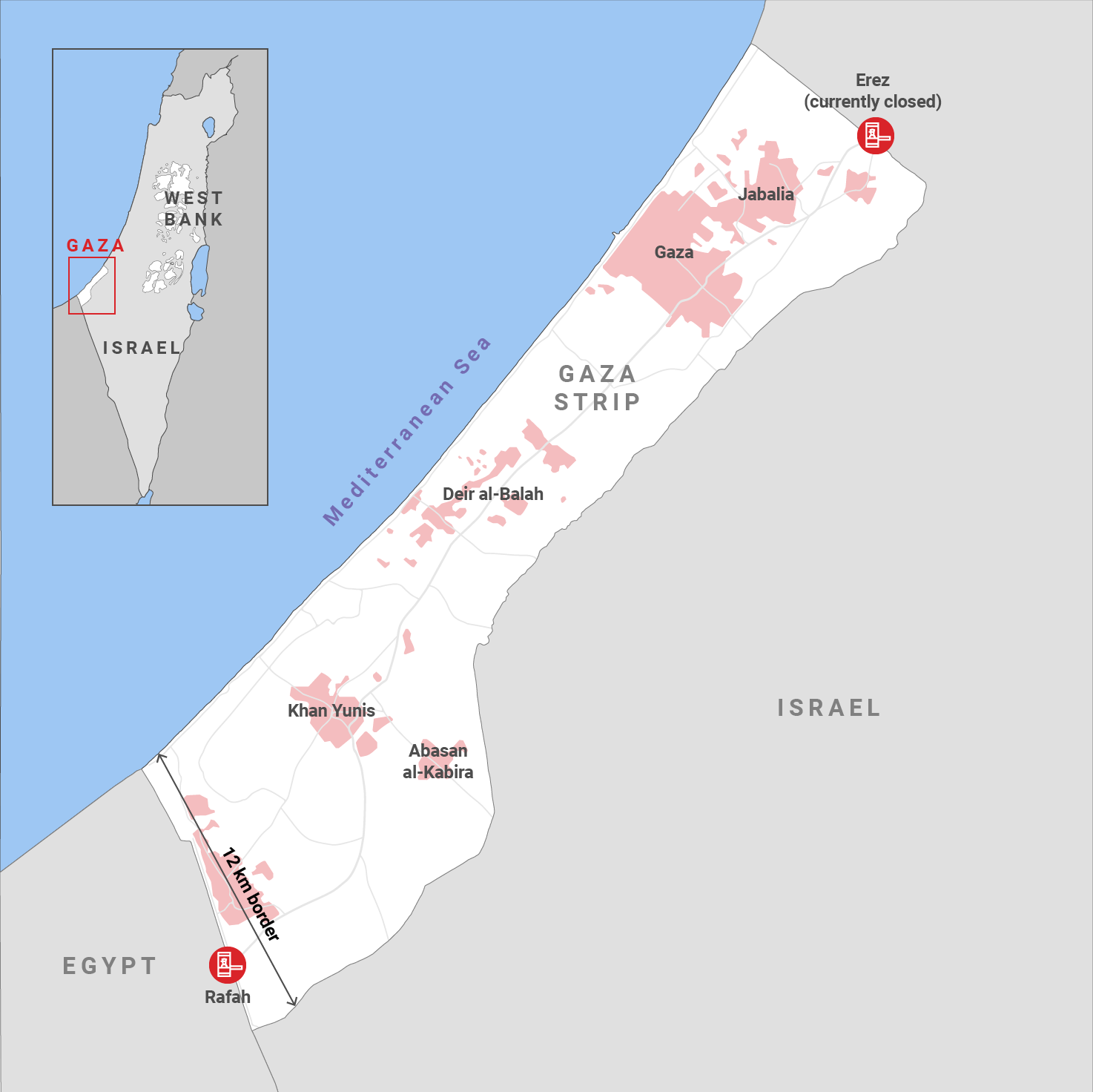 WEST BANK

GAZA

ISRAEL

Erez (currently closed)

Jabalia

Gaza

Mediterranean Sea

GAZA STRIP

Deir al-Balah

Khan Yunis

Abasan al-Kabira

ISRAEL

12 km border

EGYPT

Rafah