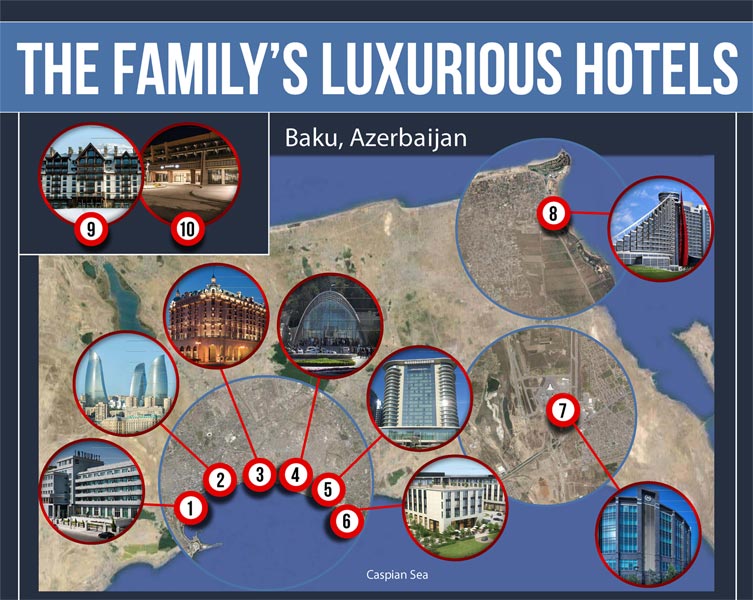 THE FAMILY'S LUXURIOUS HOTELS

Baku, Azerbaijan

9
10
8
7
1
2
3
4
5
6

Caspian Sea