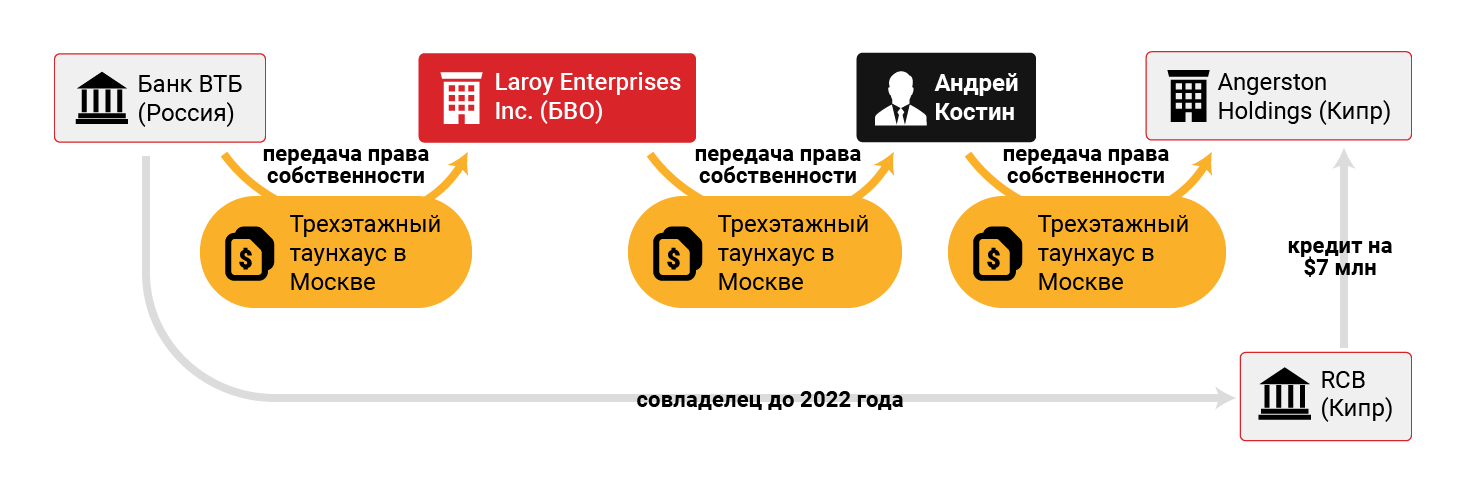 Банк ВТБ (Россия)

Laroy Enterprises Inc. (БВО)

Андрей Костин

Angerston Holdings (Кипр)

передача права собственности

Трехэтажный таунхаус в Москве

передача права собственности

Трехэтажный таунхаус в Москве

передача права собственности

Трехэтажный таунхаус в Москве

кредит на $7 млн

совладелец до 2022 года

RCB (Кипр)